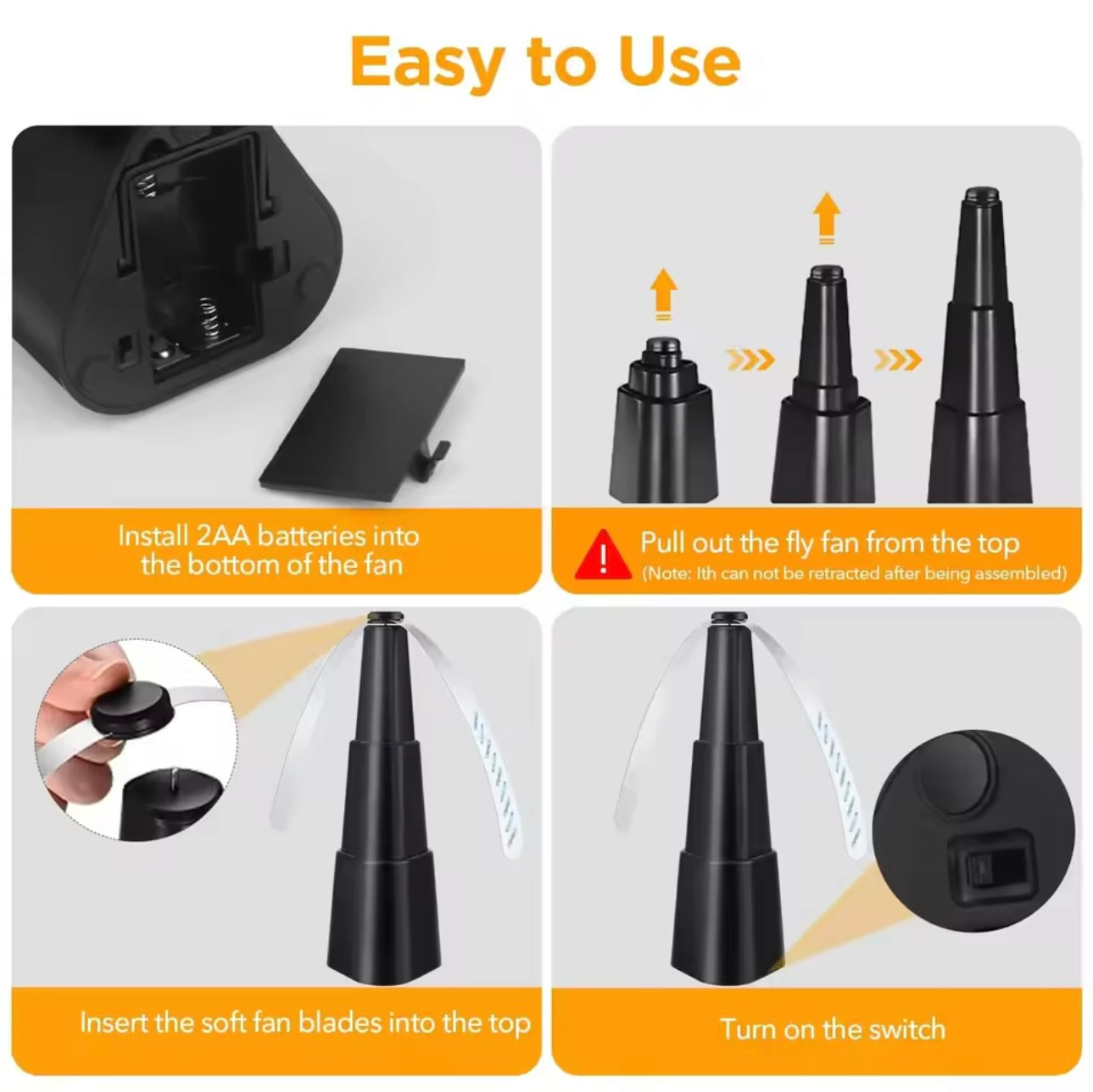 Easy to Use

Install 2AA batteries into the bottom of the fan

Pull out the fly fan from the top
(Note: Ith can not be retracted after being assembled)

Insert the soft fan blades into the top

Turn on the switch